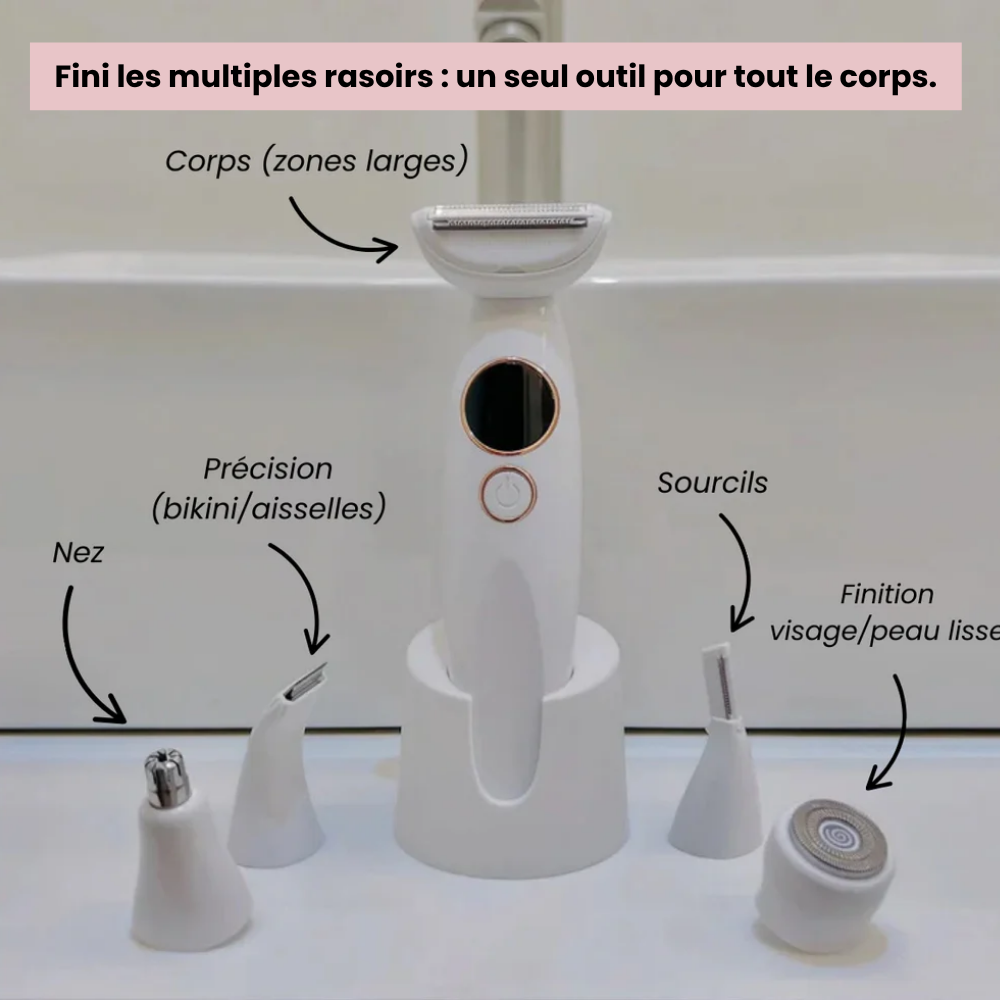 Fini les multiples rasoirs : un seul outil pour tout le corps.

Corps (zones larges)

Précision (bikini/aisselles)

Nez

Sourcils

Finition visage/peau lisse